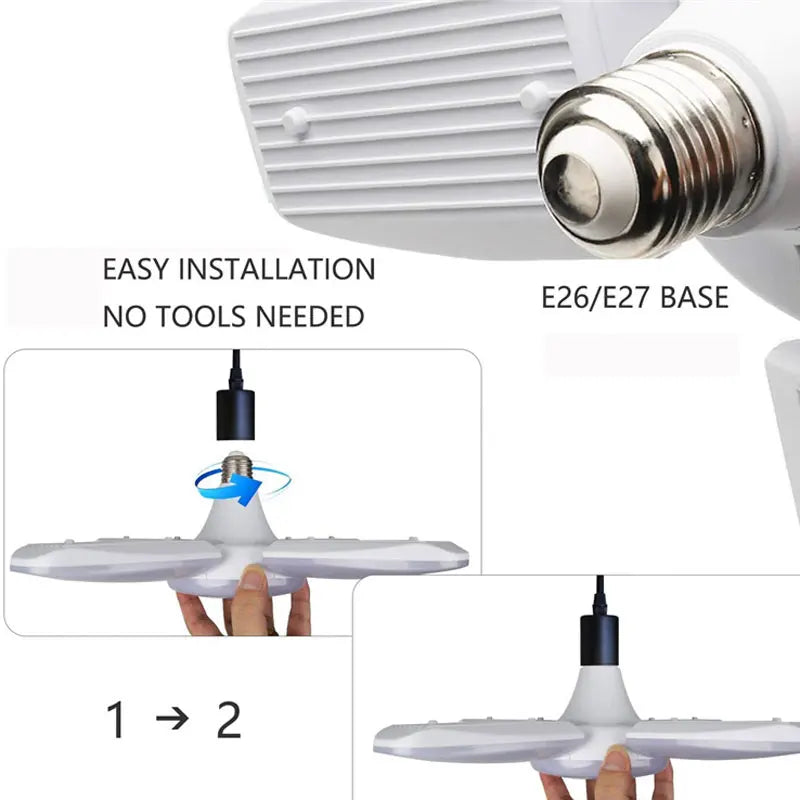 EASY INSTALLATION
NO TOOLS NEEDED

E26/E27 BASE

1 → 2